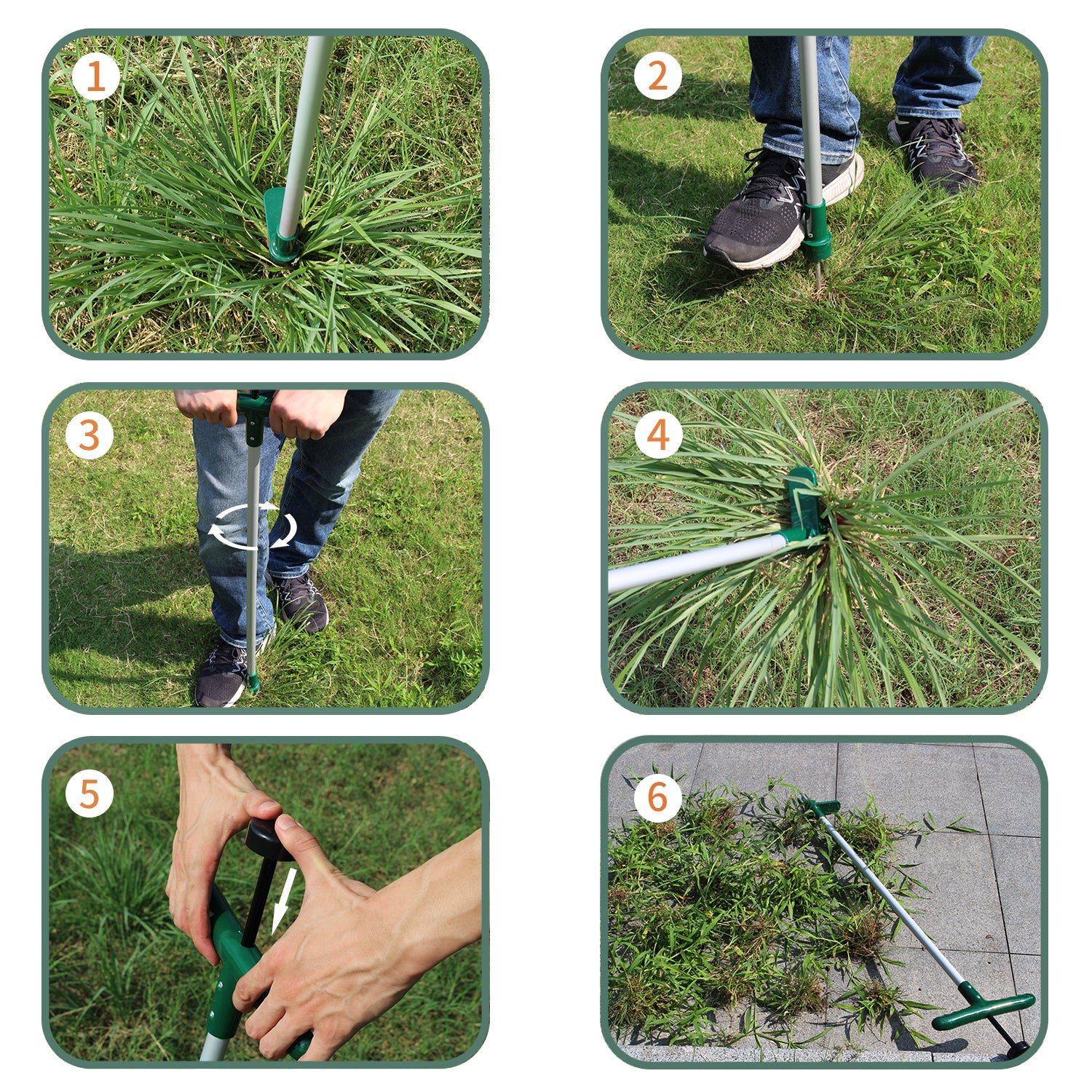 1

2

3

4

5

6